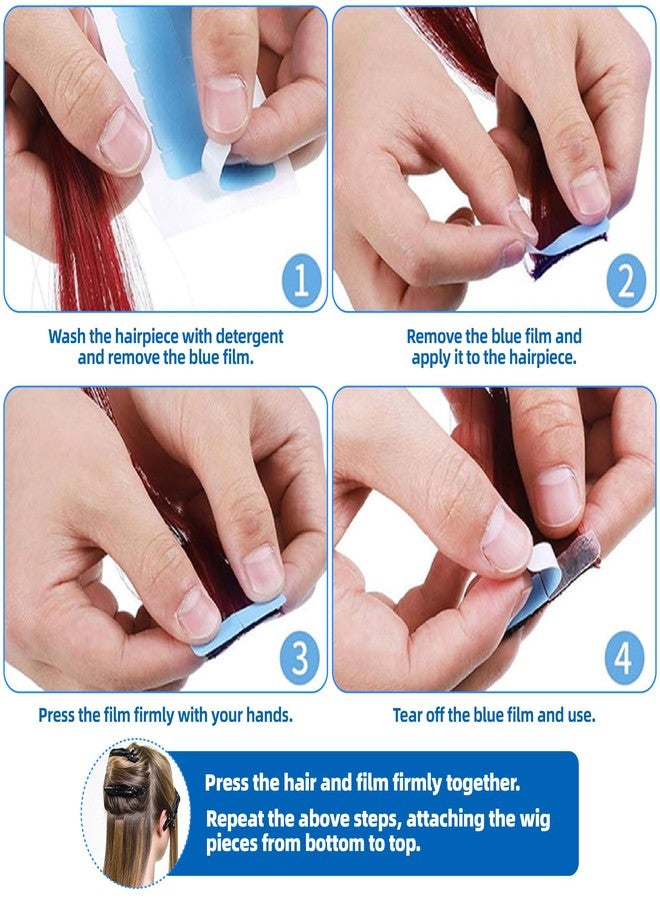 1

Wash the hairpiece with detergent and remove the blue film.

2

Remove the blue film and apply it to the hairpiece.

3

Press the film firmly with your hands.

4

Tear off the blue film and use.

Press the hair and film firmly together.

Repeat the above steps, attaching the wig pieces from bottom to top.